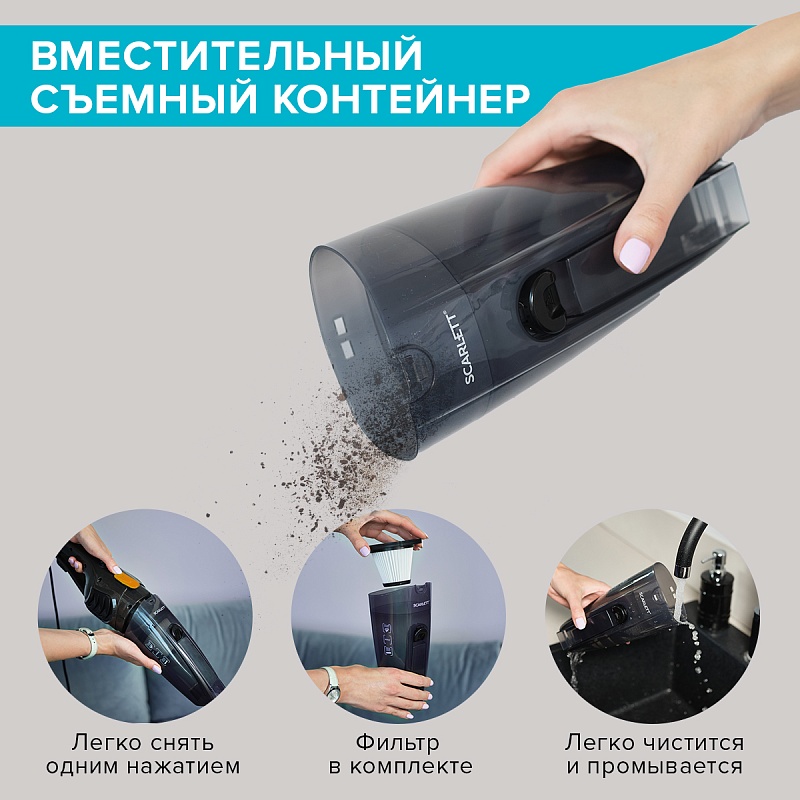 ВМЕСТИТЕЛЬНЫЙ
СЪЕМНЫЙ КОНТЕЙНЕР

SCARLETT

SCARLETT

SCARLETT

SCARLETT

Легко снять одним нажатием

Фильтр в комплекте

Легко чистится и промывается